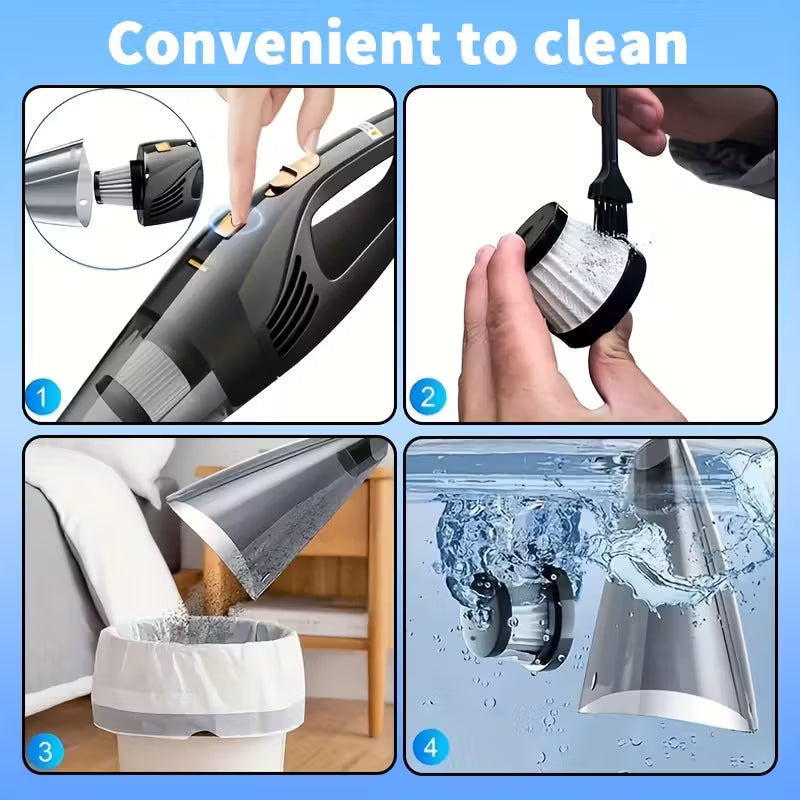 Convenient to clean

1

2

3

4