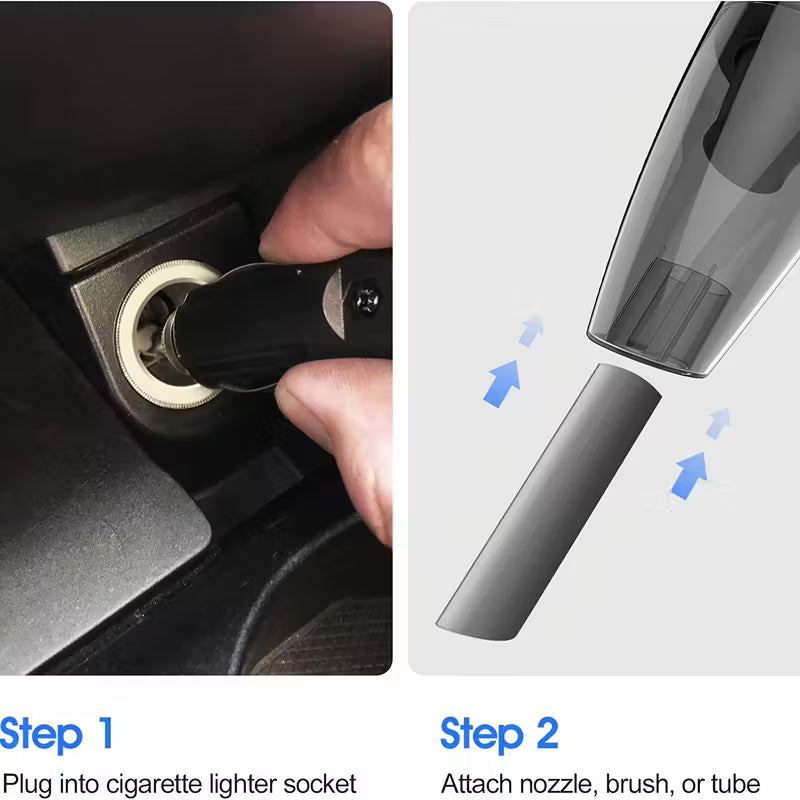 Step 1
Plug into cigarette lighter socket

Step 2
Attach nozzle, brush, or tube